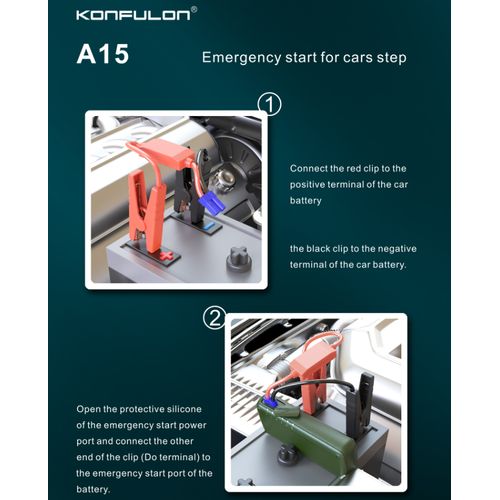 KONFULON®

A15

Emergency start for cars step

①

Connect the red clip to the positive terminal of the car battery

the black clip to the negative terminal of the car battery.

②

Open the protective silicone of the emergency start power port and connect the other end of the clip (Do terminal) to the emergency start port of the battery.